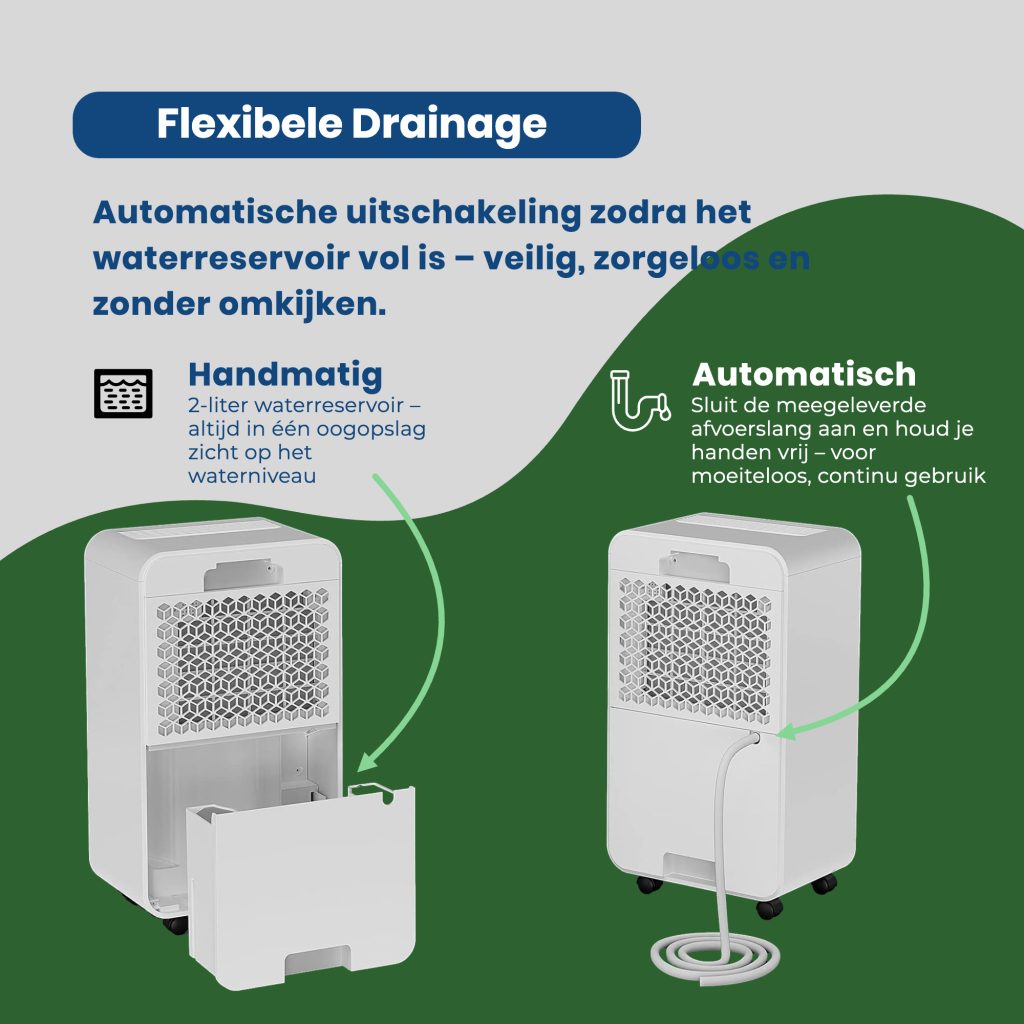 Flexibele Drainage

Automatische uitschakeling zodra het waterreservoir vol is – veilig, zorgeloos en zonder omkijken.

Handmatig
2-liter waterreservoir – altijd in één oogopslag zicht op het waterniveau

Automatisch
Sluit de meegeleverde afvoerslang aan en houd je handen vrij – voor moeiteloos, continu gebruik